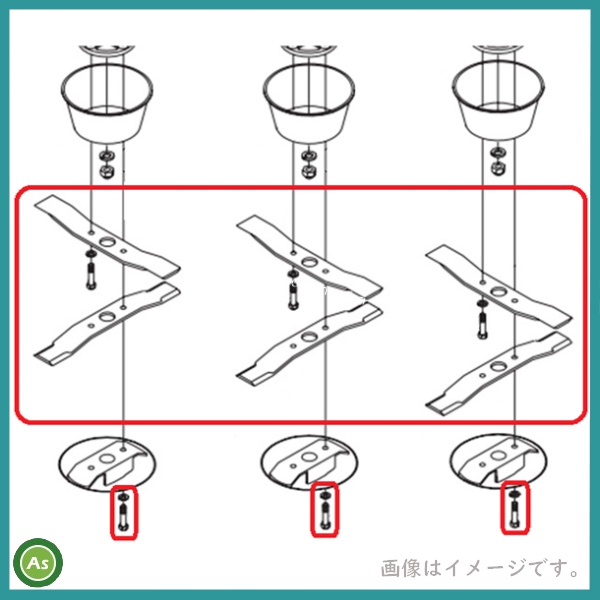 As

画像はイメージです。