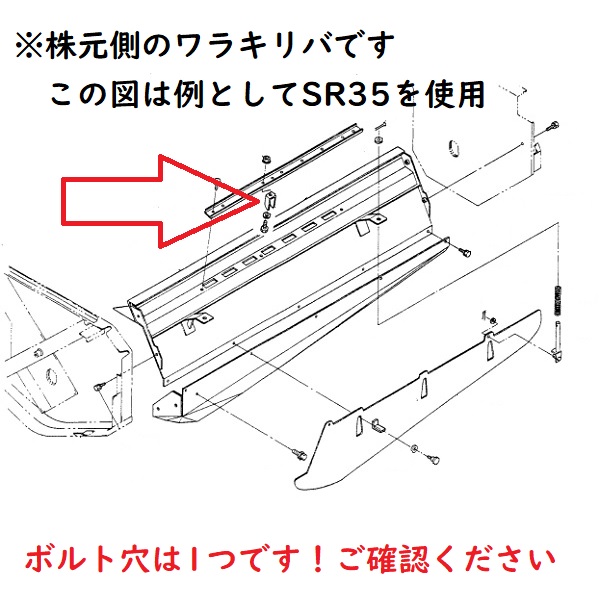 ※株元側のワラキリバです
この図は例としてSR35を使用

ボルト穴は1つです！ご確認ください