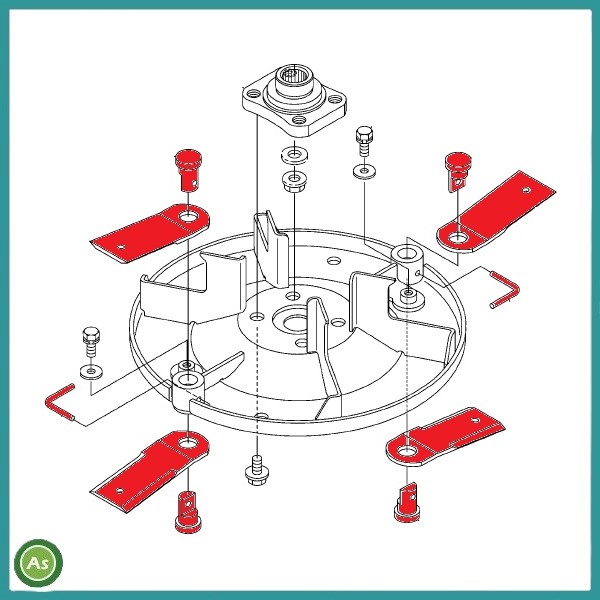 As