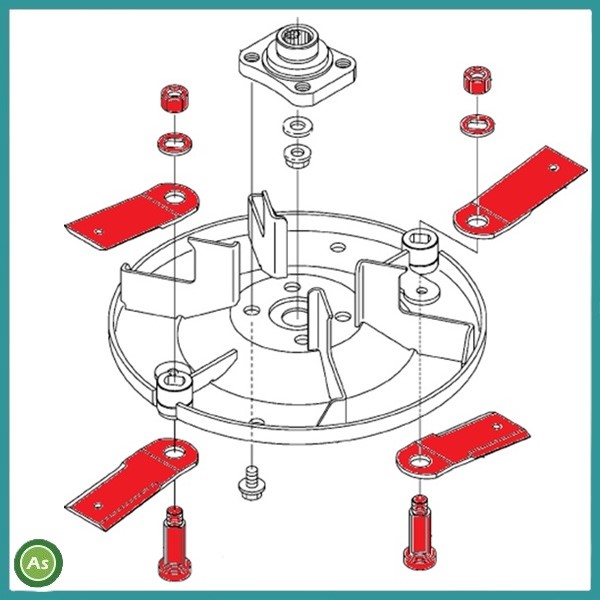 As