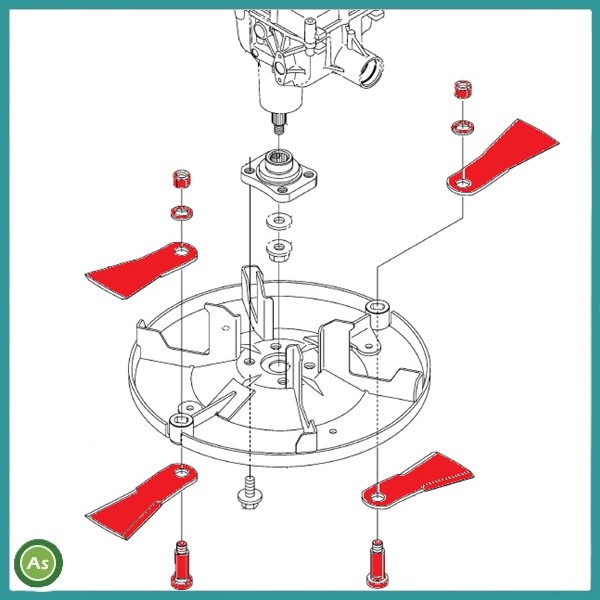 As