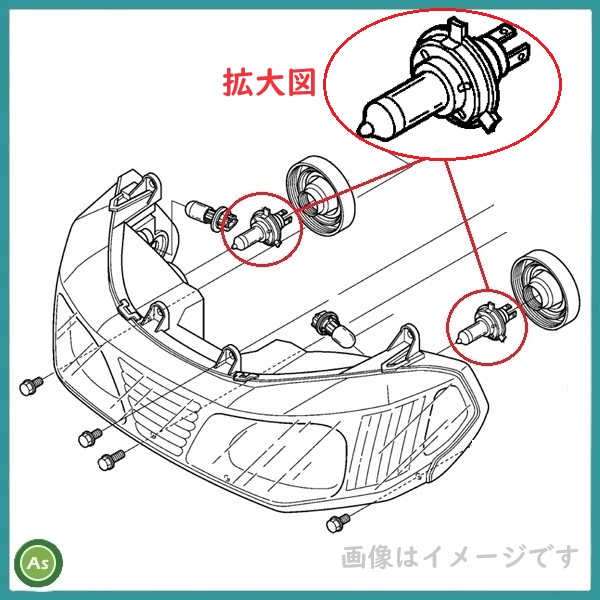 拡大図

As

画像はイメージです