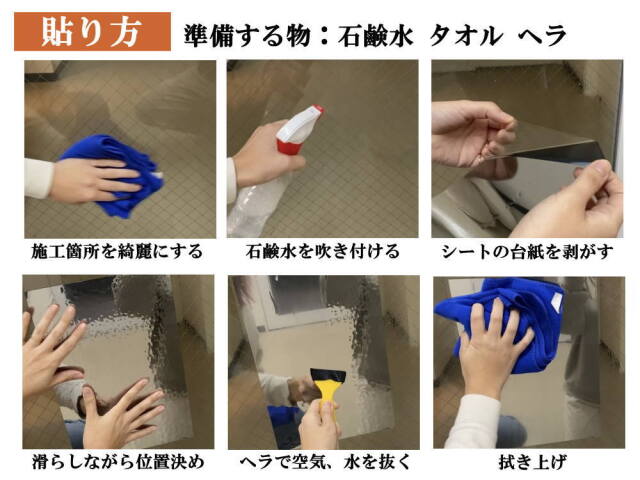 貼り方 準備する物：石鹸水 タオル ヘラ

施工箇所を綺麗にする

石鹸水を吹き付ける

シートの台紙を剥がす

滑らしながら位置決め

ヘラで空気、水を抜く

拭き上げ