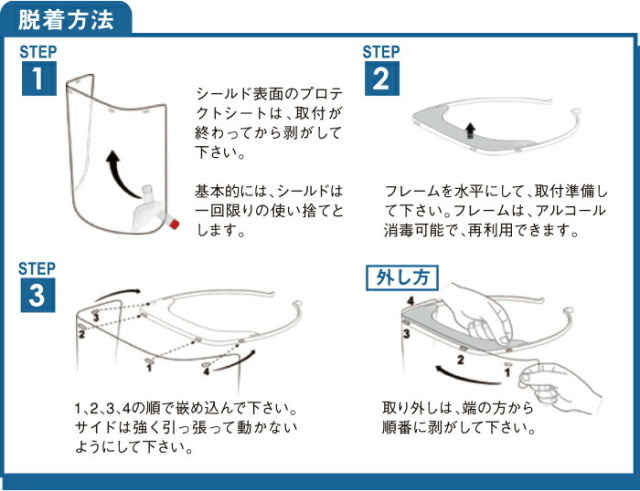 脱着方法

STEP 1

シールド表面のプロテクトシートは、取付が終わってから剥がして下さい。

基本的には、シールドは一回限りの使い捨てとします。

STEP 2

フレームを水平にして、取付準備して下さい。フレームは、アルコール消毒可能で、再利用できます。

STEP 3

3
2
1
4

1、2、3、4の順で嵌め込んで下さい。サイドは強く引っ張って動かないようにして下さい。

外し方

4
3
2
1

取り外しは、端の方から順番に剥がして下さい。