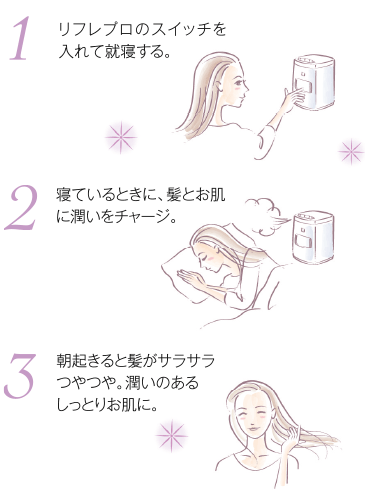 1
リフレプロのスイッチを入れて就寝する。

2
寝ているときに、髪とお肌に潤いをチャージ。

3
朝起きると髪がサラサラつやつや。潤いのあるしっとりお肌に。