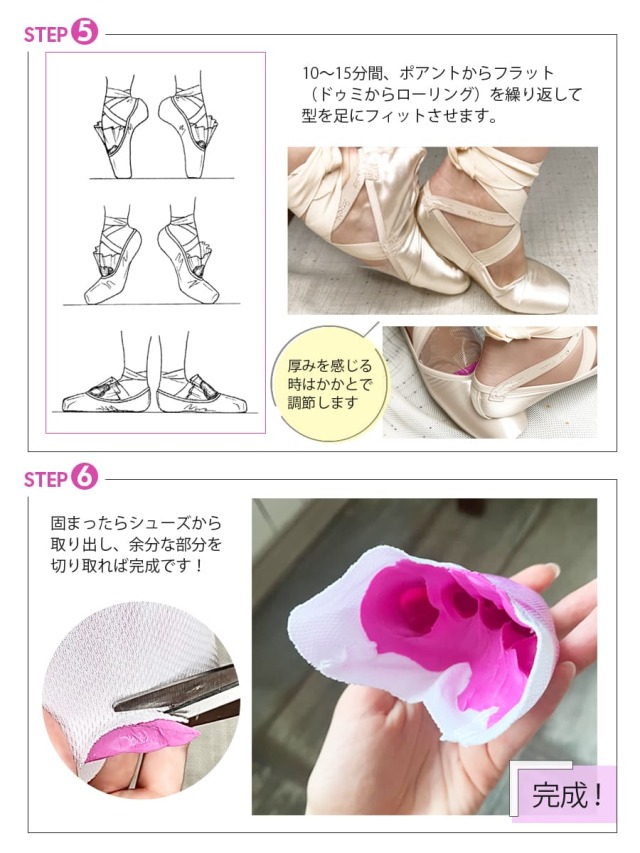 STEP 5

10〜15分間、ポアントからフラット（ドゥミからローリング）を繰り返して型を足にフィットさせます。

厚みを感じる時はかかとで調節します

STEP 6

固まったらシューズから取り出し、余分な部分を切り取れば完成です！

完成！