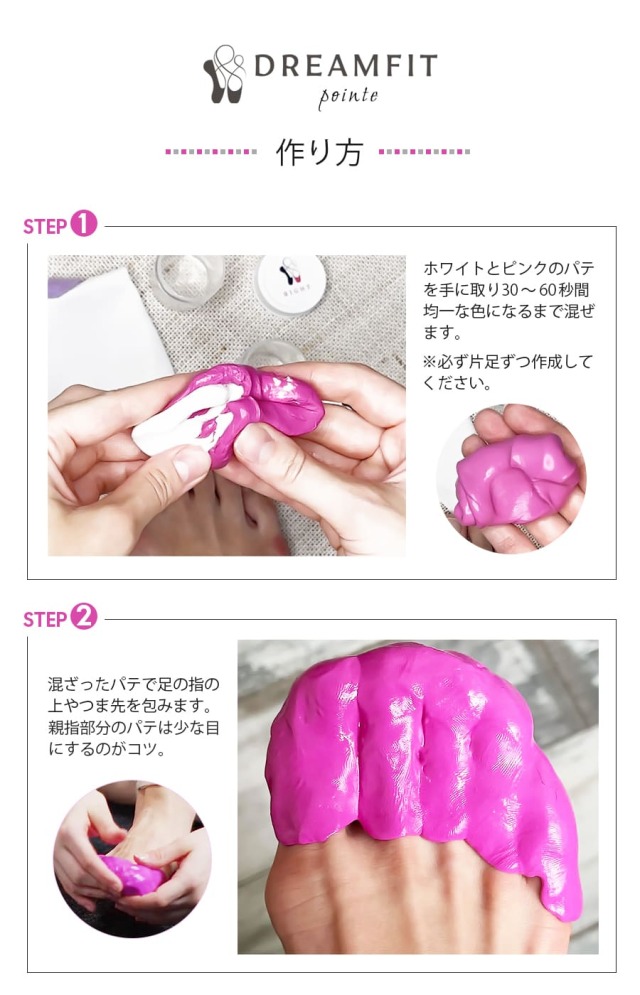 DREAMFIT
pointe

作り方

STEP 1

RIGHT

ホワイトとピンクのパテを手に取り30～60秒間均一な色になるまで混ぜます。

※必ず片足ずつ作成してください。

STEP 2

混ざったパテで足の指の上やつま先を包みます。親指部分のパテは少な目にするのがコツ。