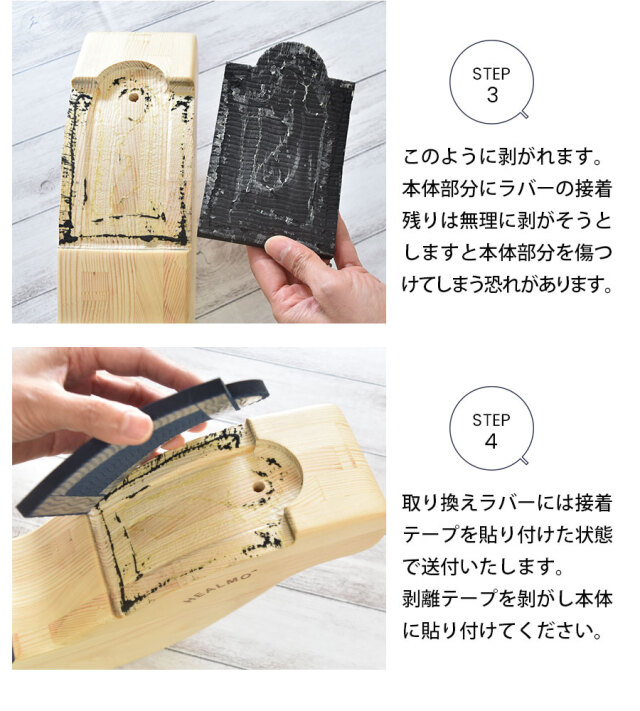 STEP
3

このように剥がれます。本体部分にラバーの接着残りは無理に剥がそうとしますと本体部分を傷つけてしまう恐れがあります。

HEALMO

STEP
4

取り換えラバーには接着テープを貼り付けた状態で送付いたします。
剥離テープを剥がし本体に貼り付けてください。