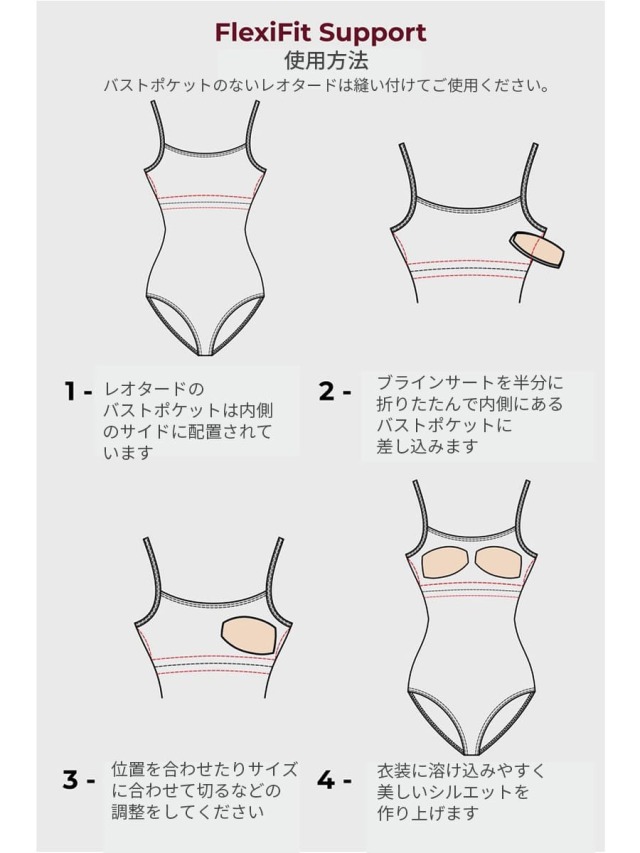 FlexiFit Support

使用方法

バストポケットのないレオタードは縫い付けてご使用ください。

1 - レオタードのバストポケットは内側のサイドに配置されています

2 - ブラインサートを半分に折りたたんで内側にあるバストポケットに差し込みます

3 - 位置を合わせたりサイズに合わせて切るなどの調整をしてください

4 - 衣装に溶け込みやすく美しいシルエットを作り上げます