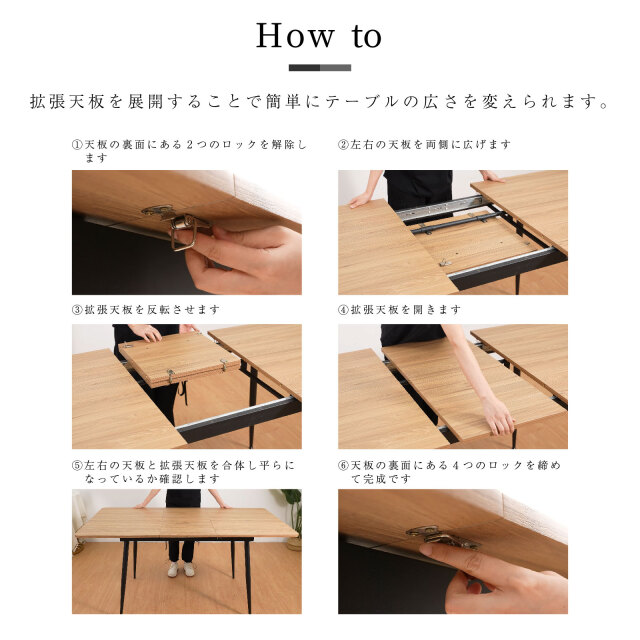 How to

拡張天板を展開することで簡単にテーブルの広さを変えられます。

①天板の裏面にある2つのロックを解除します

②左右の天板を両側に広げます

③拡張天板を反転させます

④拡張天板を開きます

⑤左右の天板と拡張天板を合体し平らになっているか確認します

⑥天板の裏面にある4つのロックを締めて完成です