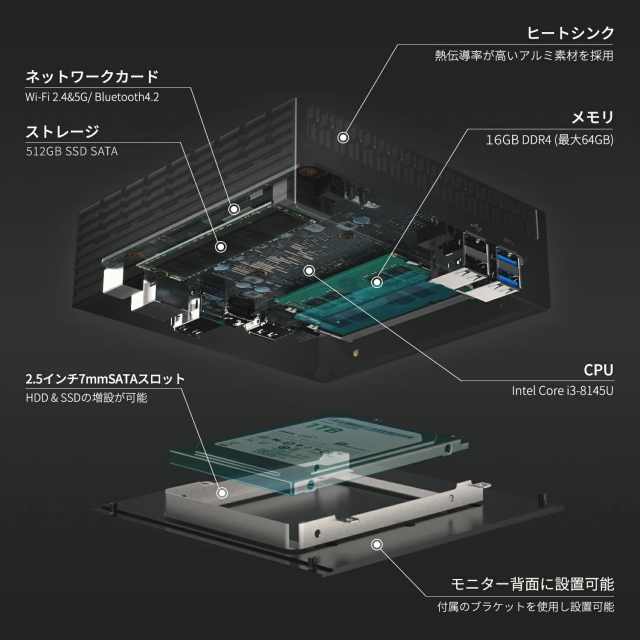 ヒートシンク
熱伝導率が高いアルミ素材を採用

ネットワークカード
Wi-Fi 2.4&5G/ Bluetooth4.2

ストレージ
512GB SSD SATA

メモリ
16GB DDR4 (最大64GB)

CPU
Intel Core i3-8145U

2.5インチ7mmSATAスロット
HDD & SSDの増設が可能

1TB

モニター背面に設置可能
付属のブラケットを使用し設置可能