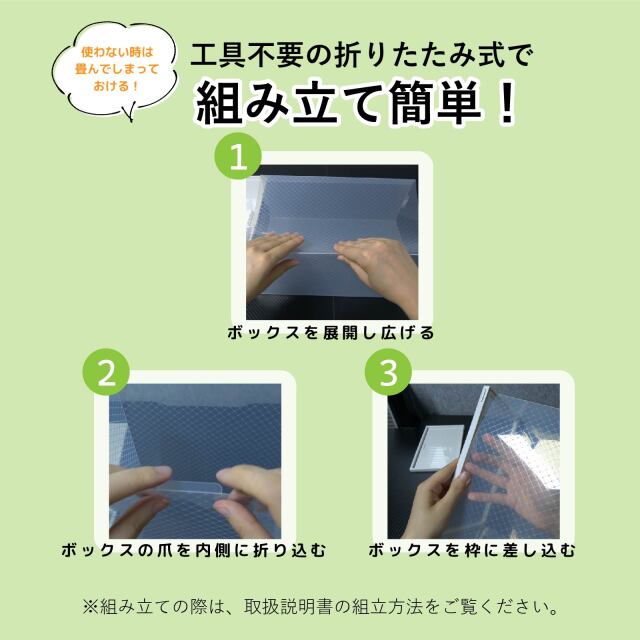 使わない時は
畳んでしまって
おける！

工具不要の折りたたみ式で
組み立て簡単！

1
ボックスを展開し広げる

2
ボックスの爪を内側に折り込む

3
ボックスを枠に差し込む

※組み立ての際は、取扱説明書の組立方法をご覧ください。