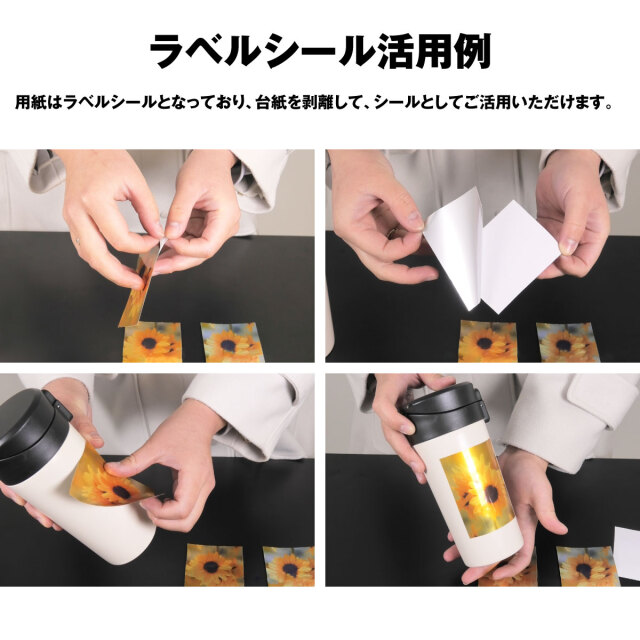 ラベルシール活用例

用紙はラベルシールとなっており、台紙を剥離して、シールとしてご活用いただけます。