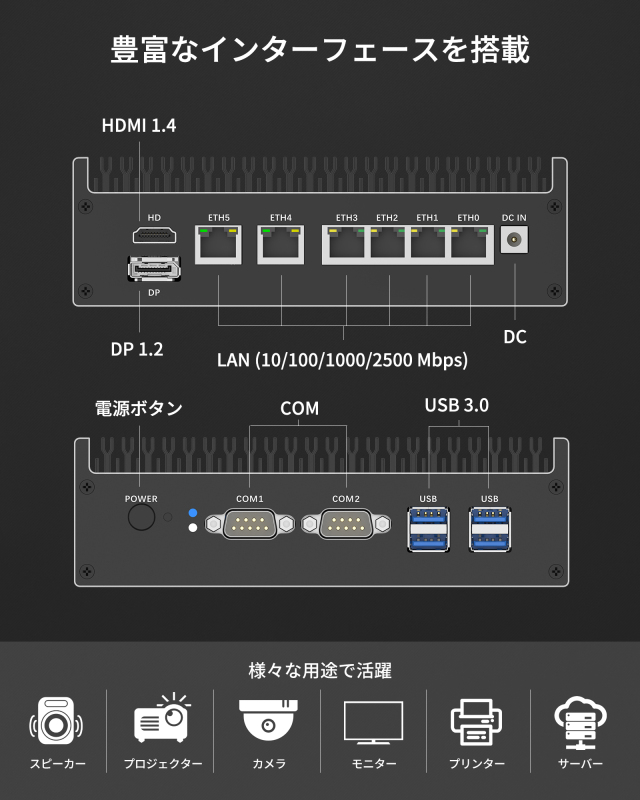 豊富なインターフェースを搭載

HDMI 1.4

HD

DP

ETH5

ETH4

ETH3

ETH2

ETH1

ETH0

DC IN

DP 1.2

LAN (10/100/1000/2500 Mbps)

DC

電源ボタン

COM

USB 3.0

POWER

COM1

COM2

USB

USB

様々な用途で活躍

スピーカー

プロジェクター

カメラ

モニター

プリンター

サーバー