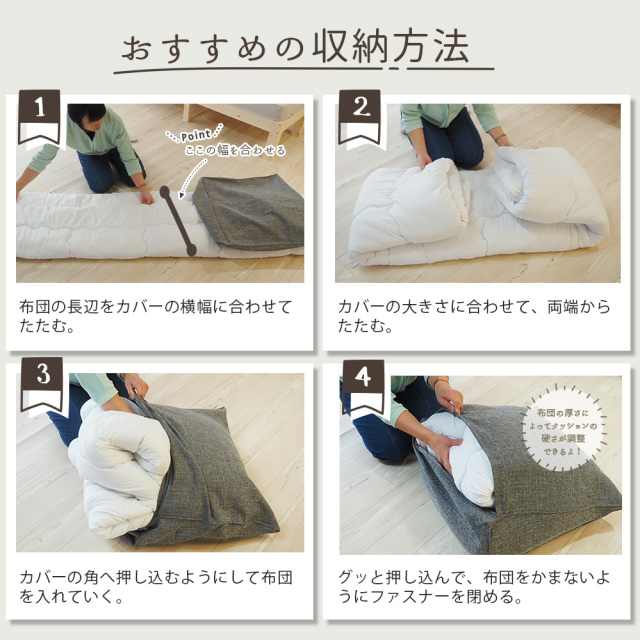 おすすめの収納方法

1

Point
ここの幅を合わせる

布団の長辺をカバーの横幅に合わせてたたむ。

2

カバーの大きさに合わせて、両端からたたむ。

3

カバーの角へ押し込むようにして布団を入れていく。

4

布団の厚さによってクッションの硬さが調整できるよ!

グッと押し込んで、布団をかまないようにファスナーを閉める。