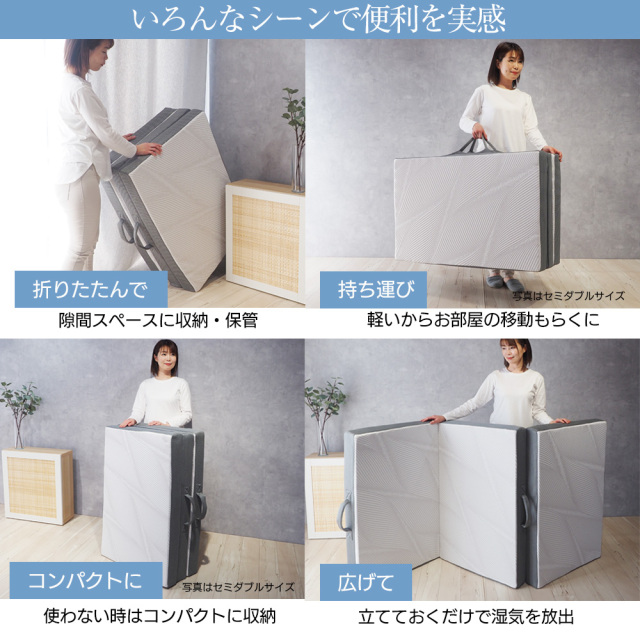 いろんなシーンで便利を実感

折りたたんで
隙間スペースに収納・保管

持ち運び
写真はセミダブルサイズ
軽いからお部屋の移動もらくに

コンパクトに
写真はセミダブルサイズ
使わない時はコンパクトに収納

広げて
立てておくだけで湿気を放出