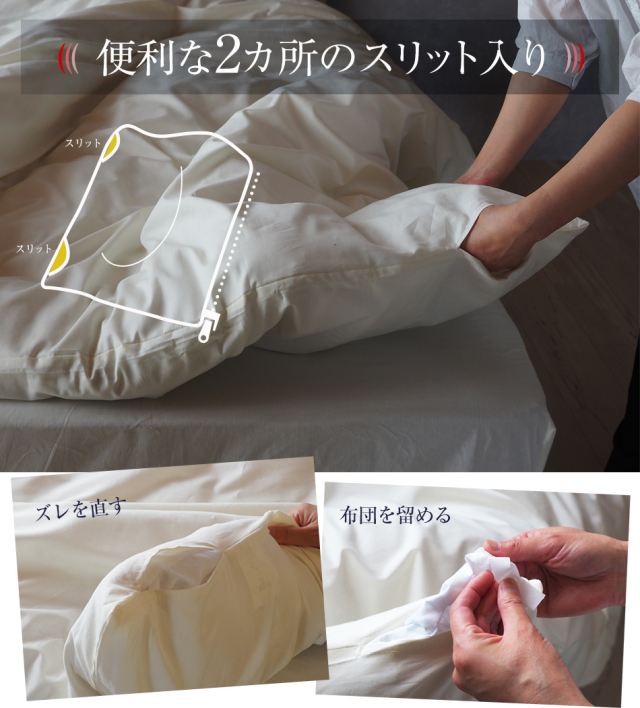 便利な2カ所のスリット入り

スリット

スリット

ズレを直す

布団を留める