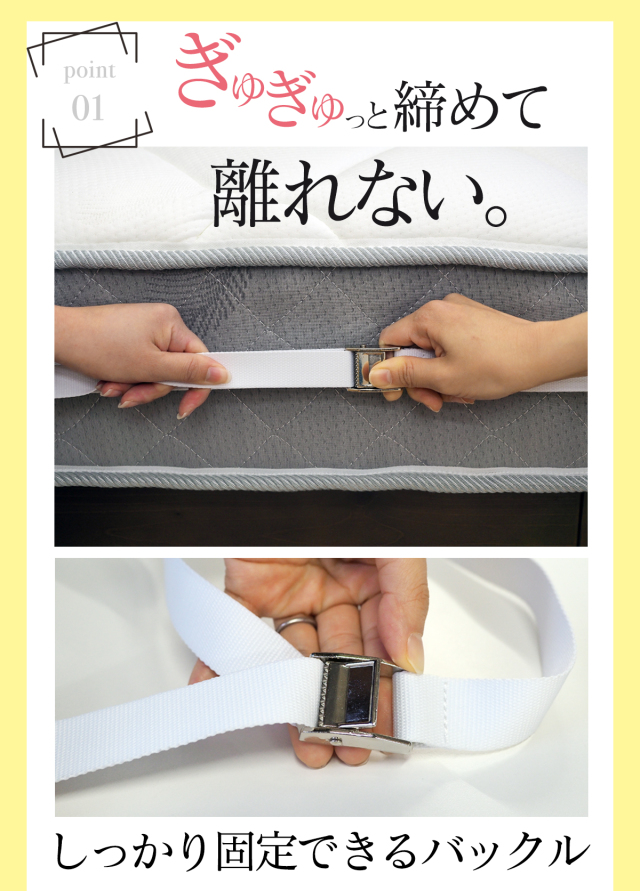 point
01

ぎゅぎゅっと締めて

離れない。

しっかり固定できるバックル