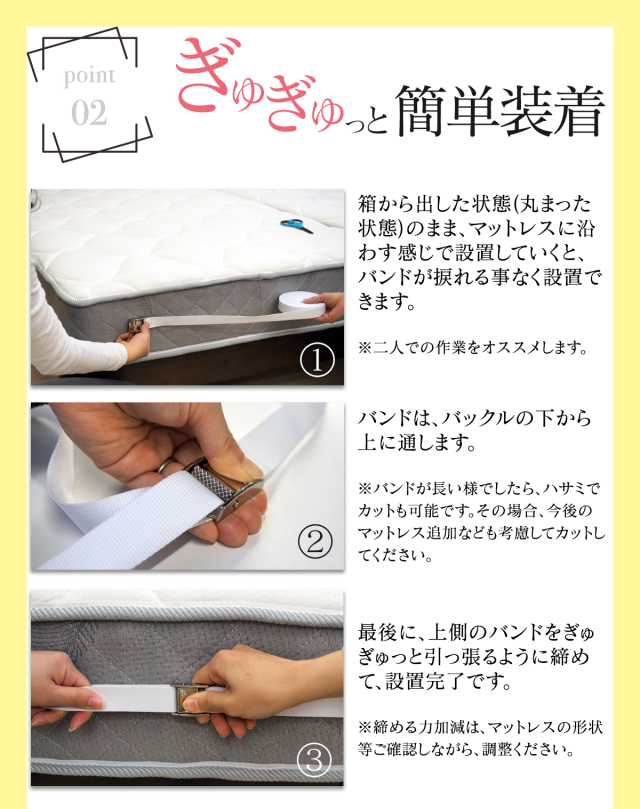 point
02

ぎゅぎゅっと簡単装着

①

箱から出した状態(丸まった状態)のまま、マットレスに沿わす感じで設置していくと、バンドが捩れる事なく設置できます。

※二人での作業をオススメします。

②

バンドは、バックルの下から上に通します。

※バンドが長い様でしたら、ハサミでカットも可能です。その場合、今後のマットレス追加なども考慮してカットしてください。

③

最後に、上側のバンドをぎゅぎゅっと引っ張るように締めて、設置完了です。

※締める力加減は、マットレスの形状等ご確認しながら、調整ください。