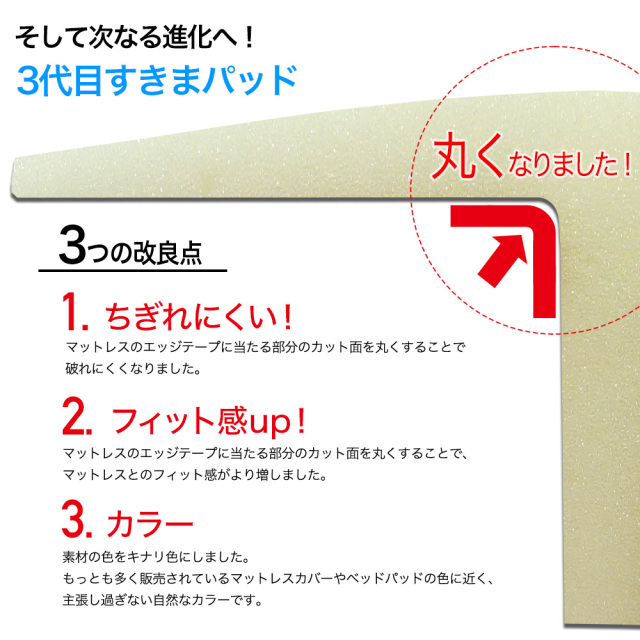 そして次なる進化へ！
3代目すきまパッド

丸くなりました！

3つの改良点

1. ちぎれにくい！
マットレスのエッジテープに当たる部分のカット面を丸くすることで破れにくくなりました。

2. フィット感up！
マットレスのエッジテープに当たる部分のカット面を丸くすることで、マットレスとのフィット感がより増しました。

3. カラー
素材の色をキナリ色にしました。
もっとも多く販売されているマットレスカバーやベッドパッドの色に近く、主張し過ぎない自然なカラーです。