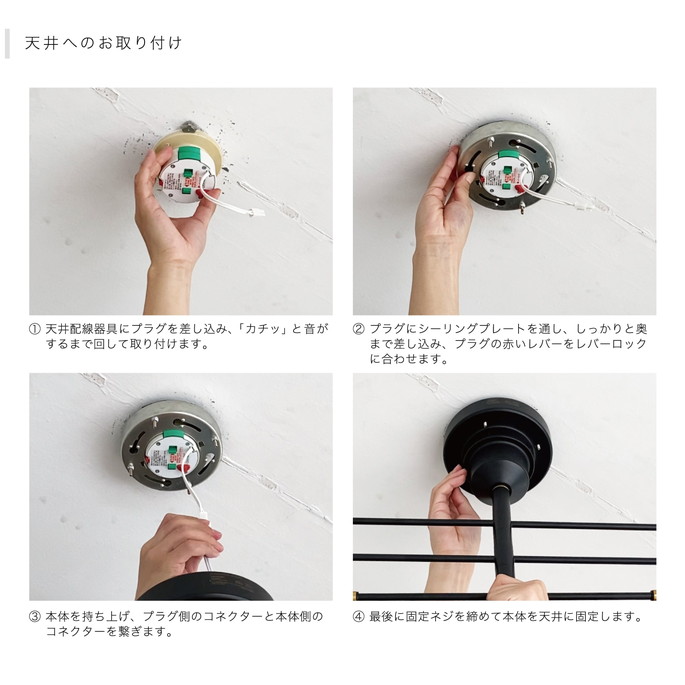 天井へのお取り付け

① 天井配線器具にプラグを差し込み、「カチッ」と音がするまで回して取り付けます。

② プラグにシーリングプレートを通し、しっかりと奥まで差し込み、プラグの赤いレバーをレバーロックに合わせます。

③ 本体を持ち上げ、プラグ側のコネクターと本体側のコネクターを繋ぎます。

④ 最後に固定ネジを締めて本体を天井に固定します。