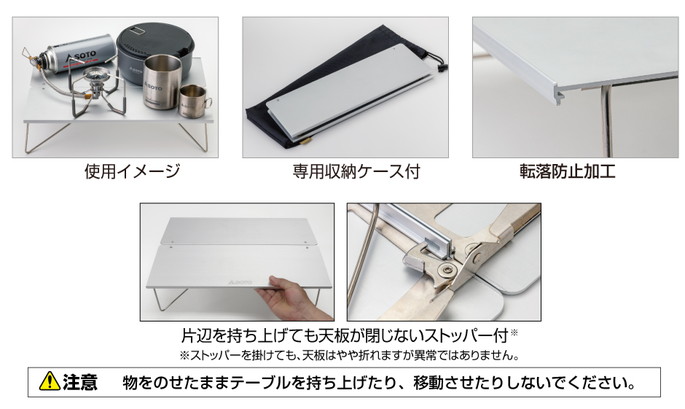 SOTO

SOTO

使用イメージ

専用収納ケース付

転落防止加工

SOTO

片辺を持ち上げても天板が閉じないストッパー付※

※ストッパーを掛けても、天板はやや折れますが異常ではありません。

注意　物をのせたままテーブルを持ち上げたり、移動させたりしないでください。