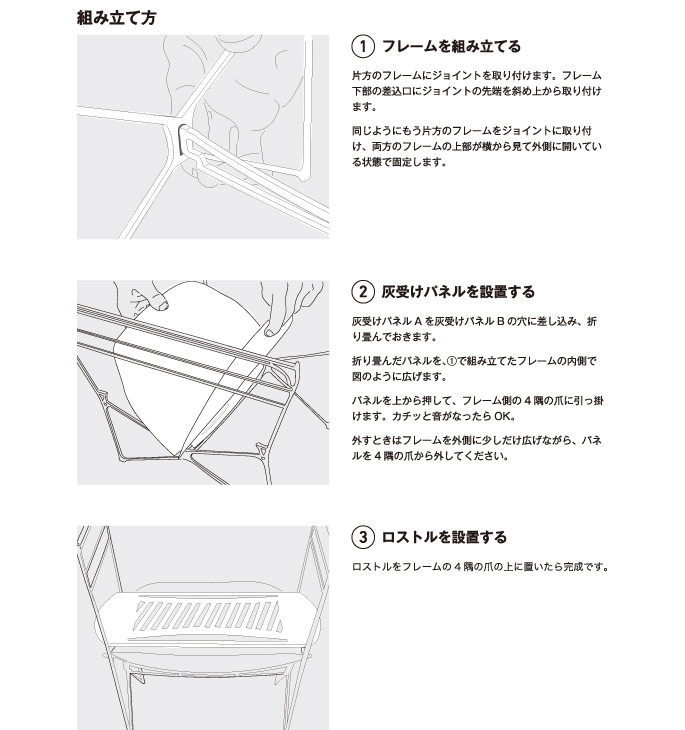 組み立て方

1 フレームを組み立てる

片方のフレームにジョイントを取り付けます。フレーム下部の差込口にジョイントの先端を斜め上から取り付けます。

同じようにもう片方のフレームをジョイントに取り付け、両方のフレームの上部が横から見て外側に開いている状態で固定します。

2 灰受けパネルを設置する

灰受けパネル A を灰受けパネル B の穴に差し込み、折り畳んでおきます。

折り畳んだパネルを、①で組み立てたフレームの内側で図のように広げます。

パネルを上から押して、フレーム側の 4 隅の爪に引っ掛けます。カチッと音がなったら OK。

外すときはフレームを外側に少しだけ広げながら、パネルを 4 隅の爪から外してください。

3 ロストルを設置する

ロストルをフレームの 4 隅の爪の上に置いたら完成です。