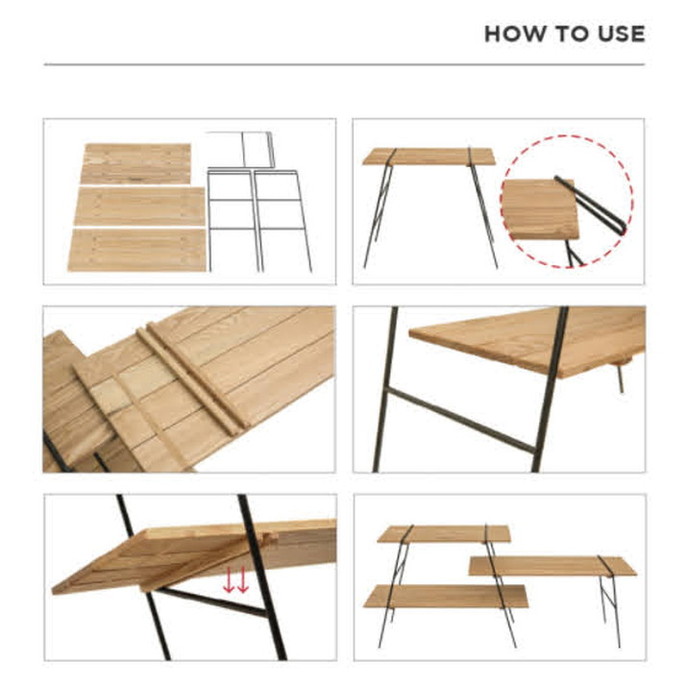 HOW TO USE