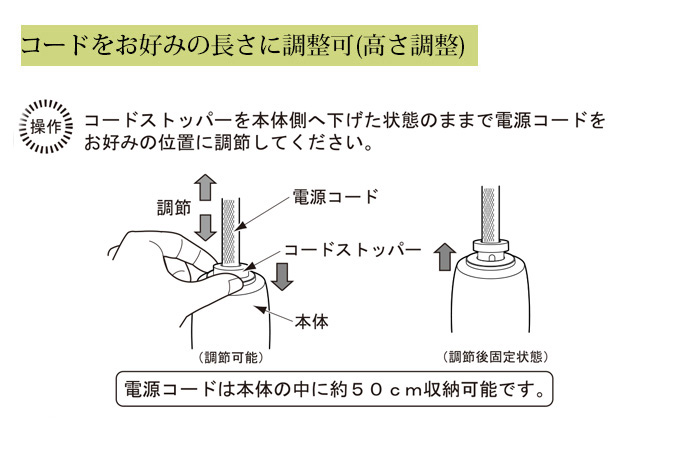 コードをお好みの長さに調整可(高さ調整)

操作

コードストッパーを本体側へ下げた状態のままで電源コードをお好みの位置に調節してください。

調節

電源コード

コードストッパー

本体

（調節可能）

（調節後固定状態）

電源コードは本体の中に約５０ｃｍ収納可能です。