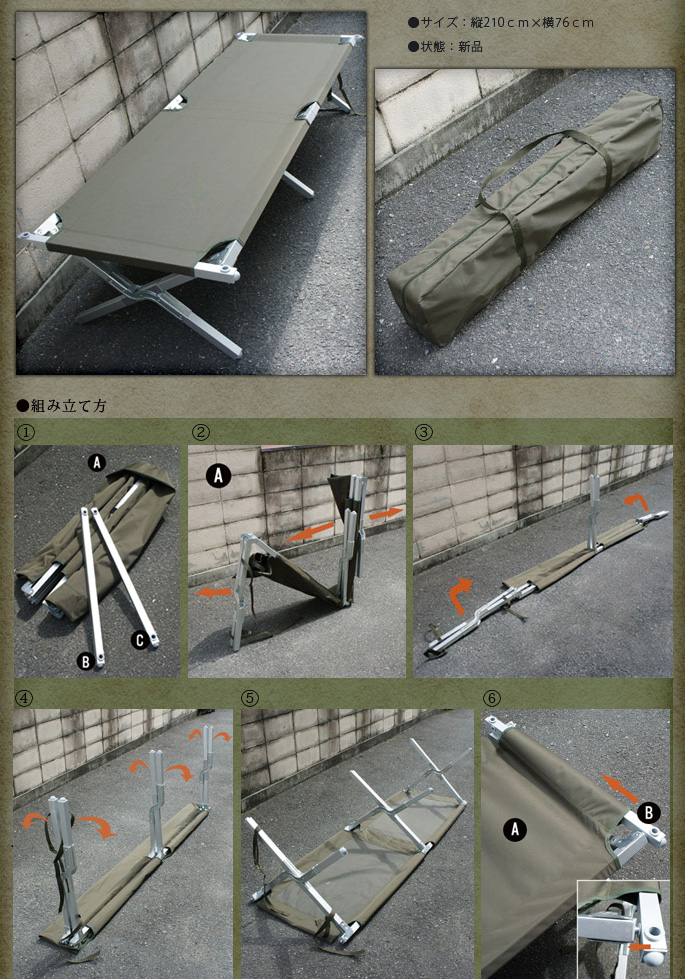 ●サイズ：縦210ｃｍ×横76ｃｍ
●状態：新品

●組み立て方

①
A
B
C

②
A

③

④

⑤

⑥
A
B