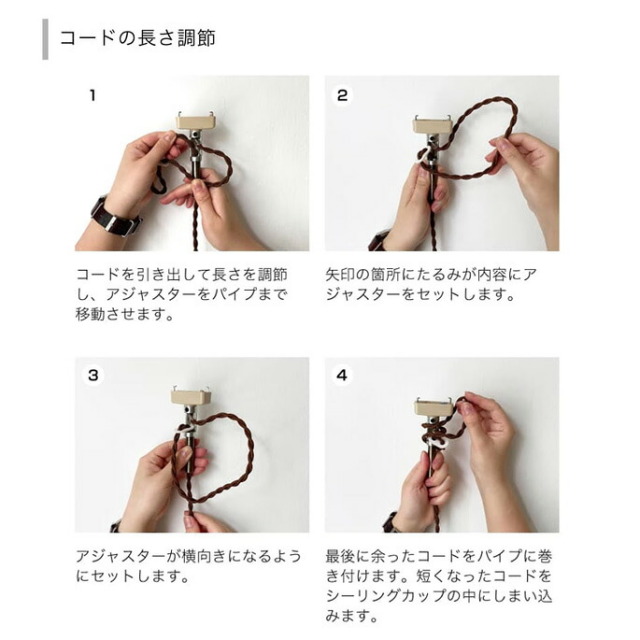 コードの長さ調節

1

コードを引き出して長さを調節し、アジャスターをパイプまで移動させます。

2

矢印の箇所にたるみが内容にアジャスターをセットします。

3

アジャスターが横向きになるようにセットします。

4

最後に余ったコードをパイプに巻き付けます。短くなったコードをシーリングカップの中にしまい込みます。