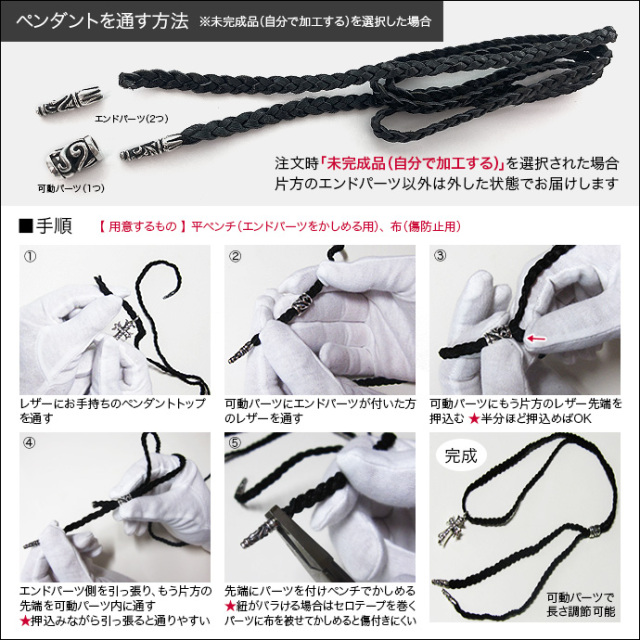 ペンダントを通す方法 ※未完成品(自分で加工する)を選択した場合

エンドパーツ(2つ)

可動パーツ(1つ)

注文時「未完成品(自分で加工する)」を選択された場合
片方のエンドパーツ以外は外した状態でお届けします

■手順 【 用意するもの 】平ペンチ(エンドパーツをかしめる用)、布(傷防止用)

①

レザーにお手持ちのペンダントトップを通す

②

可動パーツにエンドパーツが付いた方のレザーを通す

③

可動パーツにもう片方のレザー先端を押込む ★半分ほど押込めばOK

④

エンドパーツ側を引っ張り、もう片方の先端を可動パーツ内に通す
★押込みながら引っ張ると通りやすい

⑤

先端にパーツを付けペンチでかしめる
★紐がバラける場合はセロテープを巻く
パーツに布を被せてかしめると傷付きにくい

完成

可動パーツで長さ調節可能