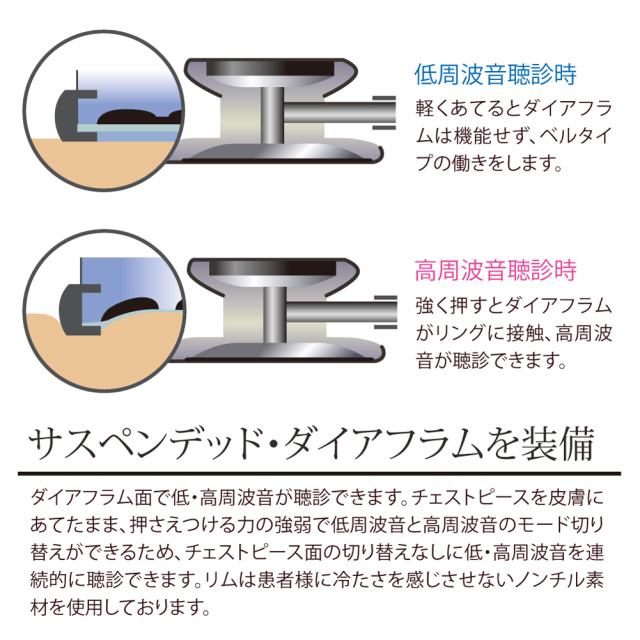 低周波音聴診時

軽くあてるとダイアフラムは機能せず、ベルタイプの働きをします。

高周波音聴診時

強く押すとダイアフラムがリングに接触、高周波音が聴診できます。

サスペンデッド・ダイアフラムを装備

ダイアフラム面で低・高周波音が聴診できます。チェストピースを皮膚にあてたまま、押さえつける力の強弱で低周波音と高周波音のモード切り替えができるため、チェストピース面の切り替えなしに低・高周波音を連続的に聴診できます。リムは患者様に冷たさを感じさせないノンチル素材を使用しております。