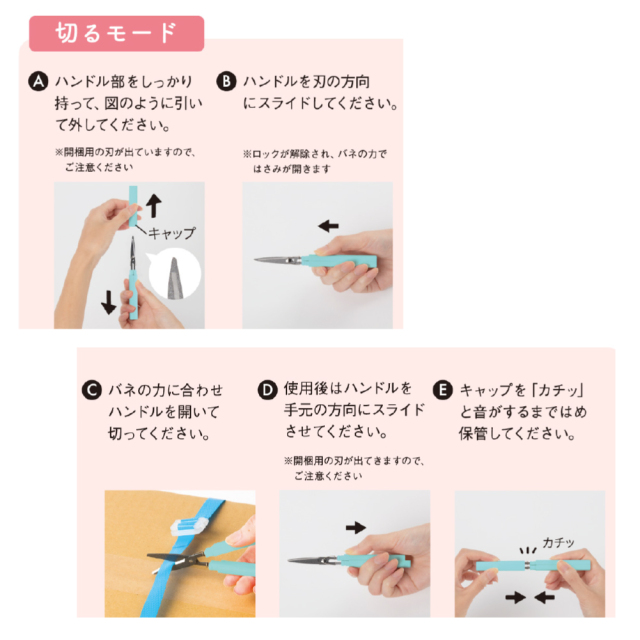 切るモード

A ハンドル部をしっかり持って、図のように引いて外してください。

※開梱用の刃が出ていますので、ご注意ください

キャップ

B ハンドルを刃の方向にスライドしてください。

※ロックが解除され、バネの力ではさみが開きます

C バネの力に合わせハンドルを開いて切ってください。

D 使用後はハンドルを手元の方向にスライドさせてください。

※開梱用の刃が出てきますので、ご注意ください

E キャップを「カチッ」と音がするまではめ保管してください。

カチッ