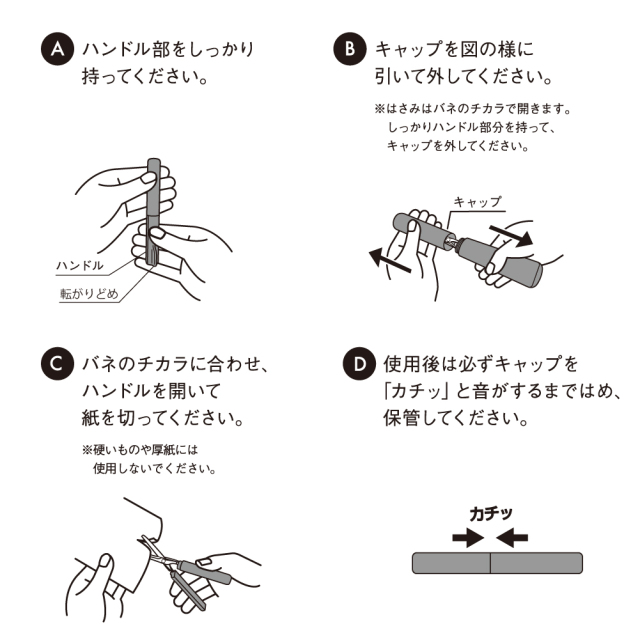 A ハンドル部をしっかり持ってください。

ハンドル
転がりどめ

B キャップを図の様に引いて外してください。

※はさみはバネのチカラで開きます。しっかりハンドル部分を持って、キャップを外してください。

キャップ

C バネのチカラに合わせ、ハンドルを開いて紙を切ってください。

※硬いものや厚紙には使用しないでください。

D 使用後は必ずキャップを「カチッ」と音がするまではめ、保管してください。

カチッ