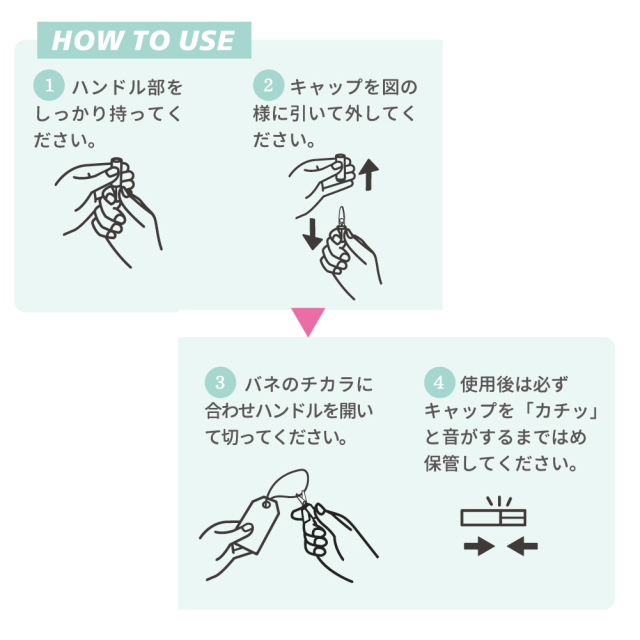 HOW TO USE

1 ハンドル部をしっかり持ってください。

2 キャップを図の様に引いて外してください。

3 バネのチカラに合わせハンドルを開いて切ってください。

4 使用後は必ずキャップを「カチッ」と音がするまではめ保管してください。