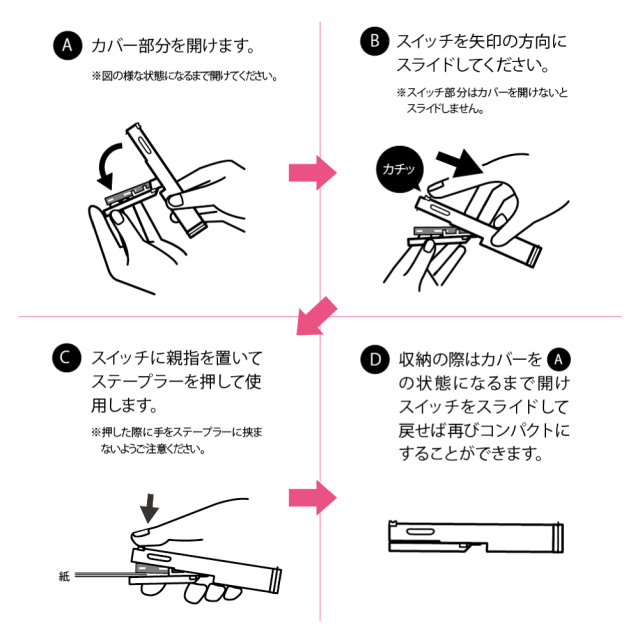 A カバー部分を開けます。

※図の様な状態になるまで開けてください。

B スイッチを矢印の方向にスライドしてください。

※スイッチ部分はカバーを開けないとスライドしません。

カチッ

C スイッチに親指を置いてステープラーを押して使用します。

※押した際に手をステープラーに挟まないようご注意ください。

紙

D 収納の際はカバーを A の状態になるまで開けスイッチをスライドして戻せば再びコンパクトにすることができます。