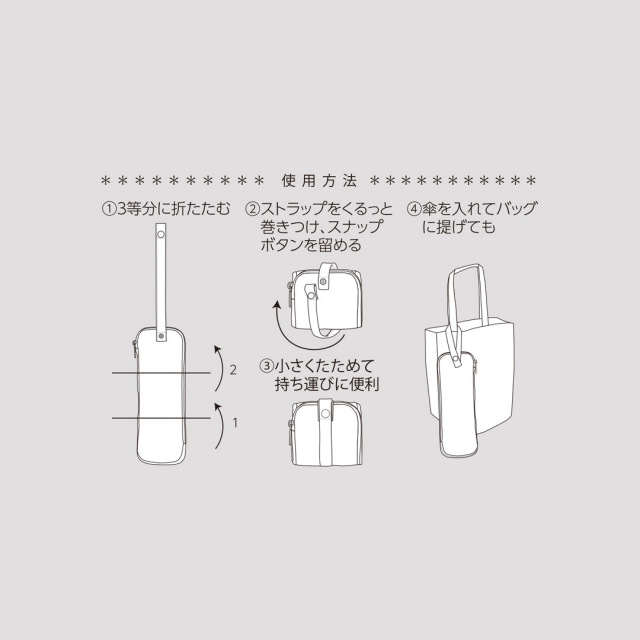 ＊＊＊＊＊＊＊＊＊＊＊ 使用方法 ＊＊＊＊＊＊＊＊＊＊＊

①3等分に折たたむ

2

1

②ストラップをくるっと巻きつけ、スナップボタンを留める

③小さくたためて持ち運びに便利

④傘を入れてバッグに提げても