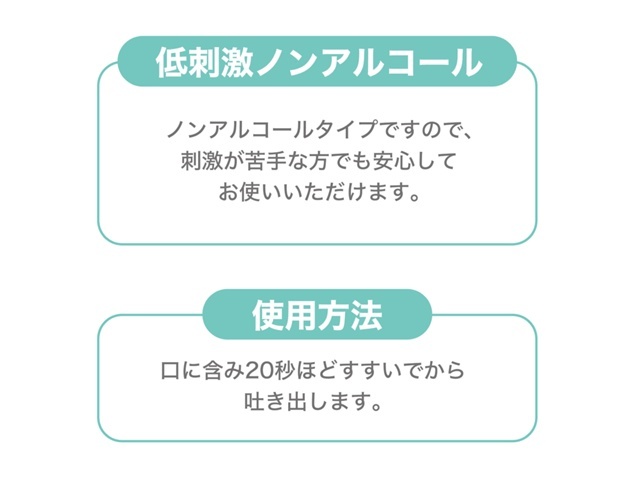 低刺激ノンアルコール

ノンアルコールタイプですので、刺激が苦手な方でも安心してお使いいただけます。

使用方法

口に含み20秒ほどすすいでから吐き出します。