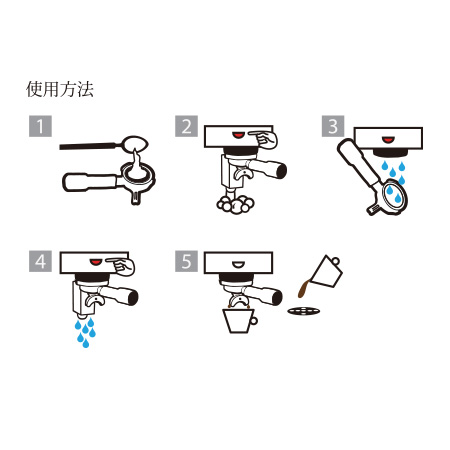 使用方法

1

2

3

4

5