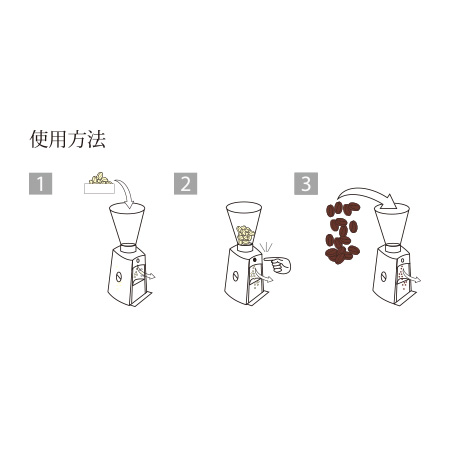 使用方法

1

2

3