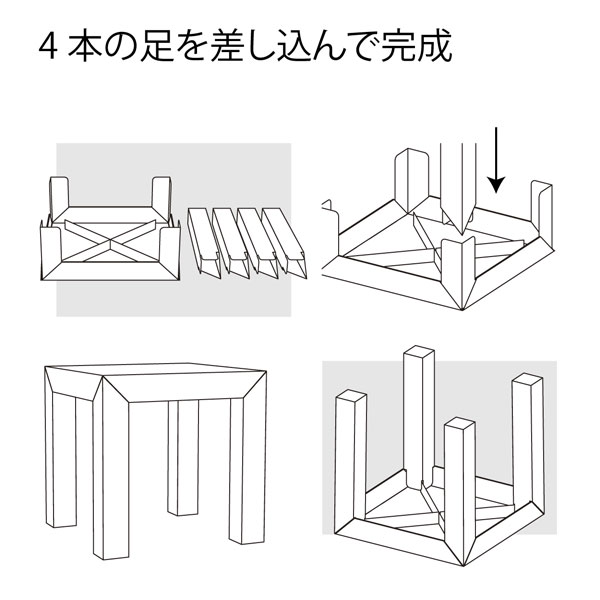 4 本の足を差し込んで完成