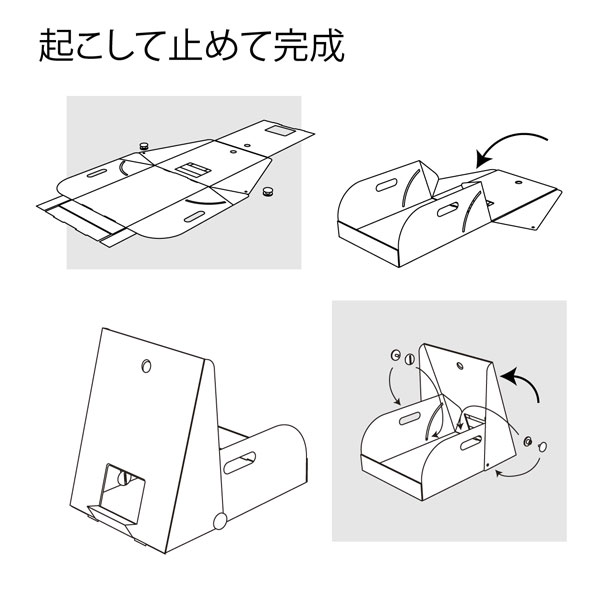 起こして止めて完成