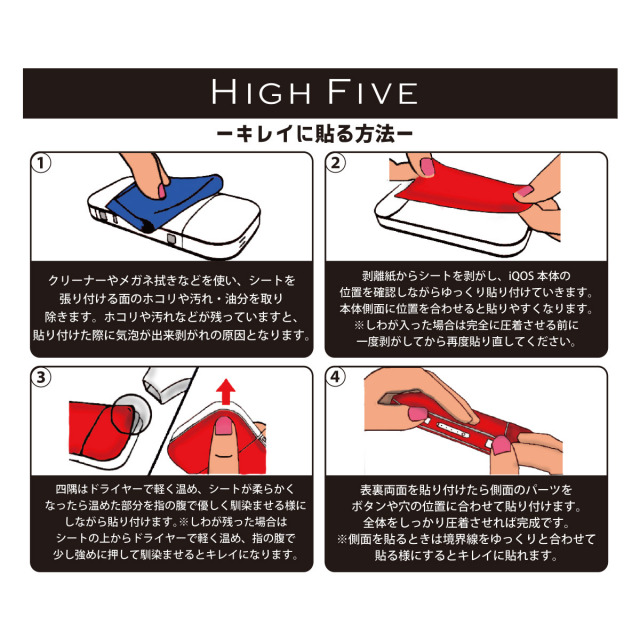 HIGH FIVE

ーキレイに貼る方法ー

1

クリーナーやメガネ拭きなどを使い、シートを張り付ける面のホコリや汚れ・油分を取り除きます。ホコリや汚れなどが残っていますと、貼り付けた際に気泡が出来剥がれの原因となります。

2

剥離紙からシートを剥がし、iQOS 本体の位置を確認しながらゆっくり貼り付けていきます。本体側面に位置を合わせると貼りやすくなります。※しわが入った場合は完全に圧着させる前に一度剥がしてから再度貼り直してください。

3

四隅はドライヤーで軽く温め、シートが柔らかくなったら温めた部分を指の腹で優しく馴染ませる様にしながら貼り付けます。※しわが残った場合はシートの上からドライヤーで軽く温め、指の腹で少し強めに押して馴染ませるとキレイになります。

4

表裏両面を貼り付けたら側面のパーツをボタンや穴の位置に合わせて貼り付けます。全体をしっかり圧着させれば完成です。※側面を貼るときは境界線をゆっくりと合わせて貼る様にするとキレイに貼れます。