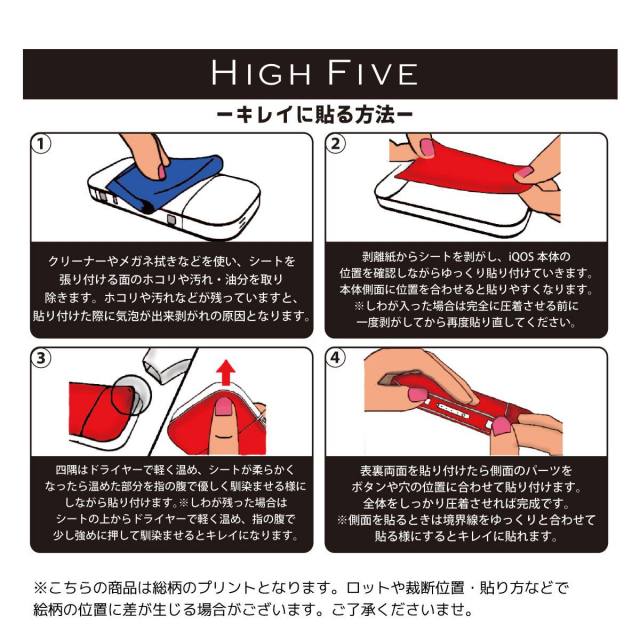 HIGH FIVE

ーキレイに貼る方法ー

1

クリーナーやメガネ拭きなどを使い、シートを張り付ける面のホコリや汚れ・油分を取り除きます。ホコリや汚れなどが残っていますと、貼り付けた際に気泡が出来剥がれの原因となります。

2

剥離紙からシートを剥がし、iQOS 本体の位置を確認しながらゆっくり貼り付けていきます。本体側面に位置を合わせると貼りやすくなります。※しわが入った場合は完全に圧着させる前に一度剥がしてから再度貼り直してください。

3

四隅はドライヤーで軽く温め、シートが柔らかくなったら温めた部分を指の腹で優しく馴染ませる様にしながら貼り付けます。※しわが残った場合はシートの上からドライヤーで軽く温め、指の腹で少し強めに押して馴染ませるとキレイになります。

4

表裏両面を貼り付けたら側面のパーツをボタンや穴の位置に合わせて貼り付けます。全体をしっかり圧着させれば完成です。※側面を貼るときは境界線をゆっくりと合わせて貼る様にするとキレイに貼れます。

※こちらの商品は総柄のプリントとなります。ロットや裁断位置・貼り方などで絵柄の位置に差が生じる場合がございます。ご了承くださいませ。