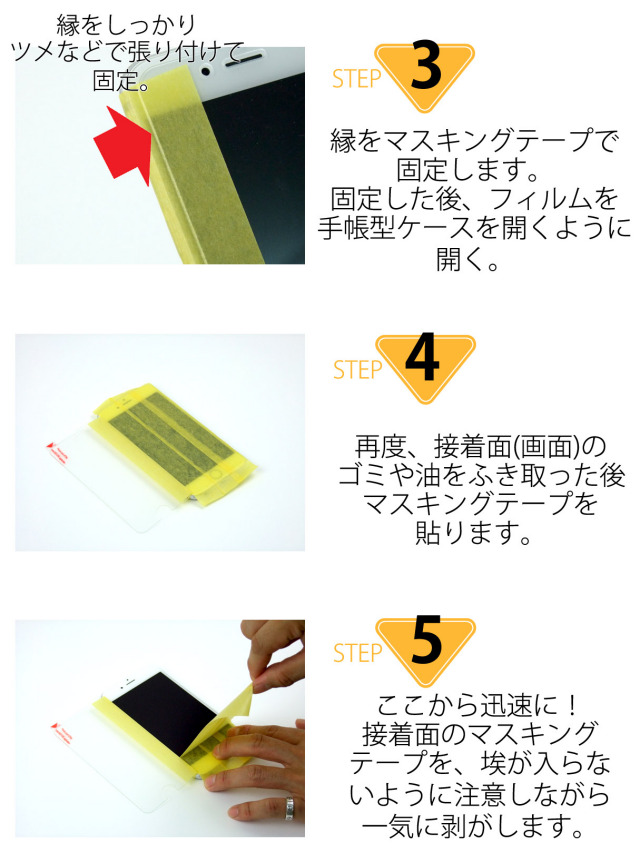 縁をしっかり
ツメなどで張り付けて
固定。

STEP 3

縁をマスキングテープで固定します。
固定した後、フィルムを手帳型ケースを開くように開く。

STEP 4

再度、接着面(画面)のゴミや油をふき取った後マスキングテープを貼ります。

STEP 5

ここから迅速に！
接着面のマスキングテープを、埃が入らないように注意しながら一気に剥がします。