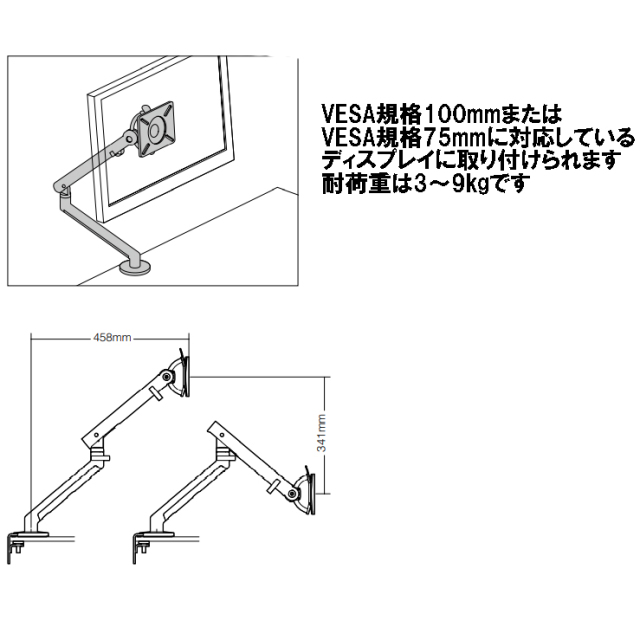 VESA規格100mmまたは
VESA規格75mmに対応している
ディスプレイに取り付けられます
耐荷重は3～9kgです

458mm

341mm