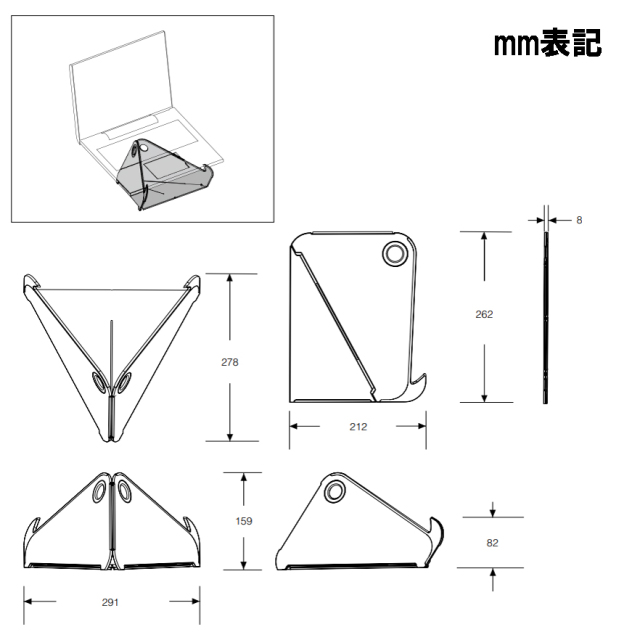 mm表記

8

262

278

212

159

82

291