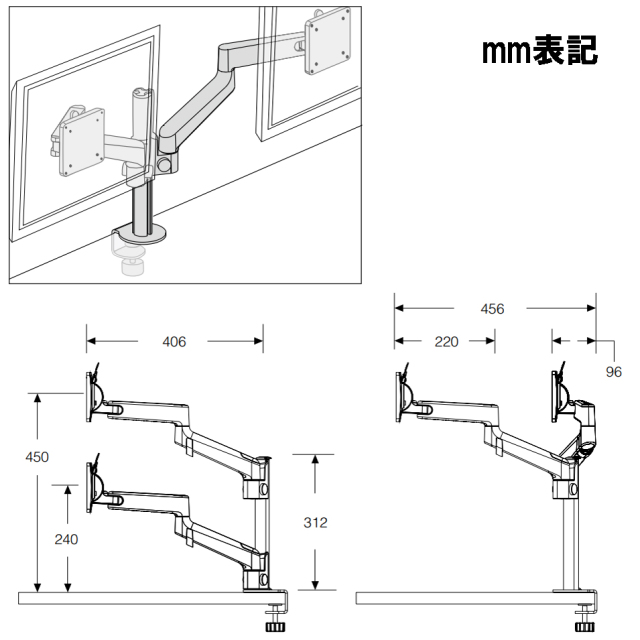 mm表記

406

450

240

312

456

220

96