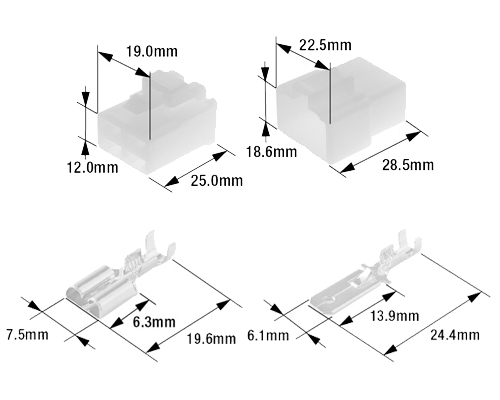 19.0mm
12.0mm
25.0mm
22.5mm
18.6mm
28.5mm
7.5mm
6.3mm
19.6mm
6.1mm
13.9mm
24.4mm